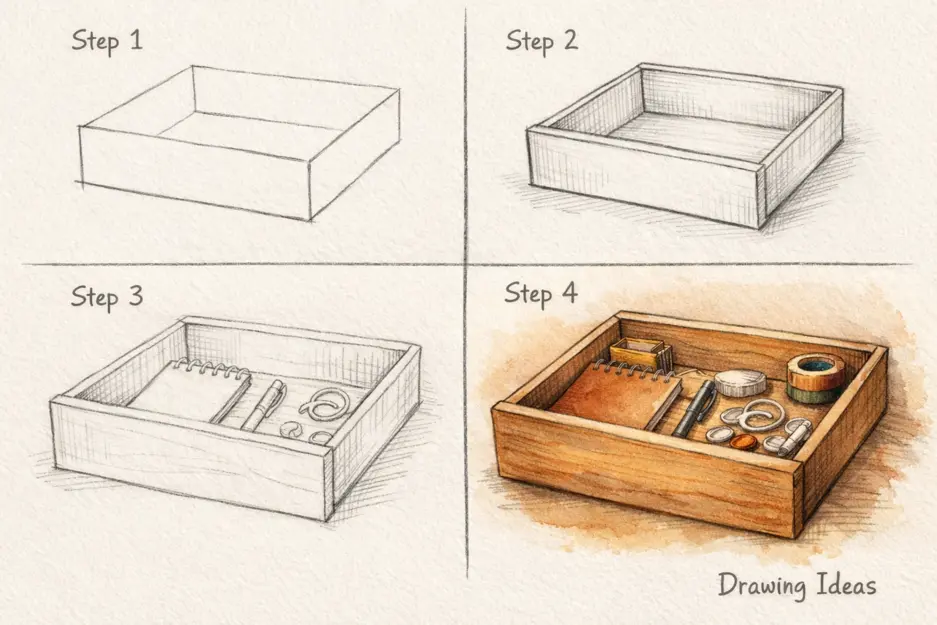 Step 1

Step 2

Step 3

Step 4

Drawing Ideas